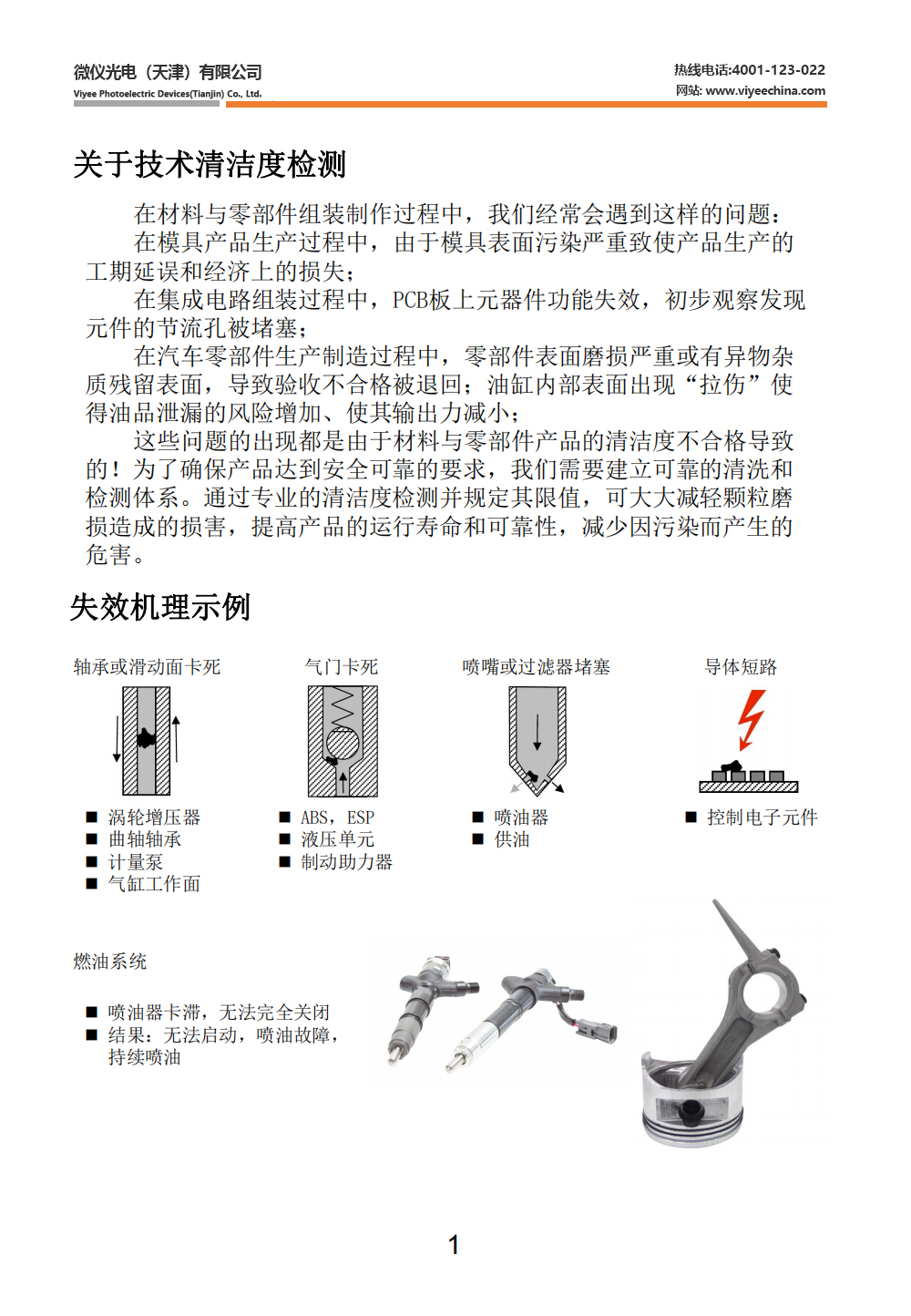 微仪光电（天津）有限公司
Viyee Photoelectric Devices(Tianjin) Co., Ltd.

热线电话:4001-123-022
网站: www.viyeechina.com

关于技术清洁度检测

在材料与零部件组装制作过程中，我们经常会遇到这样的问题：
在模具产品生产过程中，由于模具表面污染严重致使产品生产的工期延误和经济上的损失；
在集成电路组装过程中，PCB板上元器件功能失效，初步观察发现元件的节流孔被堵塞；
在汽车零部件生产制造过程中，零部件表面磨损严重或有异物杂质残留表面，导致验收不合格被退回；油缸内部表面出现“拉伤”使得油品泄漏的风险增加、使其输出力减小；
这些问题的出现都是由于材料与零部件产品的清洁度不合格导致的！为了确保产品达到安全可靠的要求，我们需要建立可靠的清洗和检测体系。通过专业的清洁度检测并规定其限值，可大大减轻颗粒磨损造成的损害，提高产品的运行寿命和可靠性，减少因污染而产生的危害。

失效机理示例

轴承或滑动面卡死
■ 涡轮增压器
■ 曲轴轴承
■ 计量泵
■ 气缸工作面

气门卡死
■ ABS，ESP
■ 液压单元
■ 制动助力器

喷嘴或过滤器堵塞
■ 喷油器
■ 供油

导体短路
■ 控制电子元件

燃油系统

■ 喷油器卡滞，无法完全关闭
■ 结果：无法启动，喷油故障，持续喷油

1